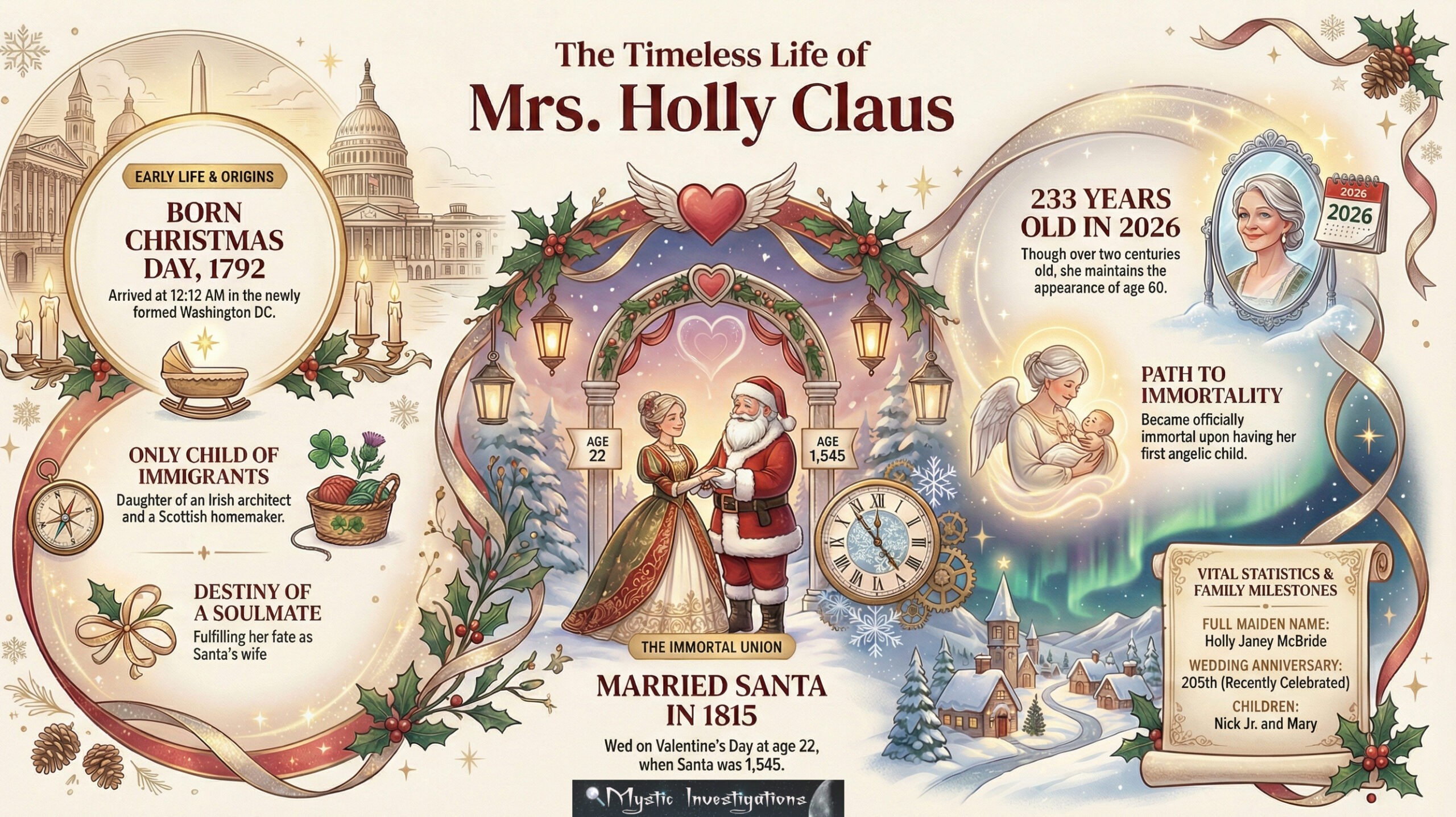 The Timeless Life of
Mrs. Holly Claus

EARLY LIFE & ORIGINS

BORN CHRISTMAS DAY, 1792

Arrived at 12:12 AM in the newly formed Washington DC.

ONLY CHILD OF IMMIGRANTS

Daughter of an Irish architect and a Scottish homemaker.

DESTINY OF A SOULMATE

Fulfilling her fate as Santa's wife

AGE 22

AGE 1,545

THE IMMORTAL UNION

MARRIED SANTA IN 1815

Wed on Valentine's Day at age 22, when Santa was 1,545.

Mystic Investigations

233 YEARS OLD IN 2026

Though over two centuries old, she maintains the appearance of age 60.

2026

2026

PATH TO IMMORTALITY

Became officially immortal upon having her first angelic child.

VITAL STATISTICS & FAMILY MILESTONES

FULL MAIDEN NAME:
Holly Janey McBride

WEDDING ANNIVERSARY:
205th (Recently Celebrated)

CHILDREN:
Nick Jr. and Mary